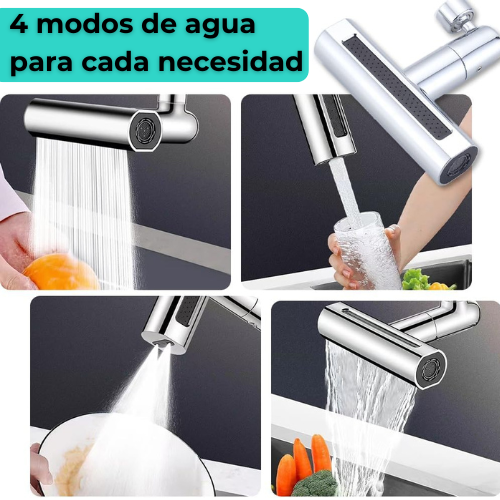 4 modos de agua para cada necesidad